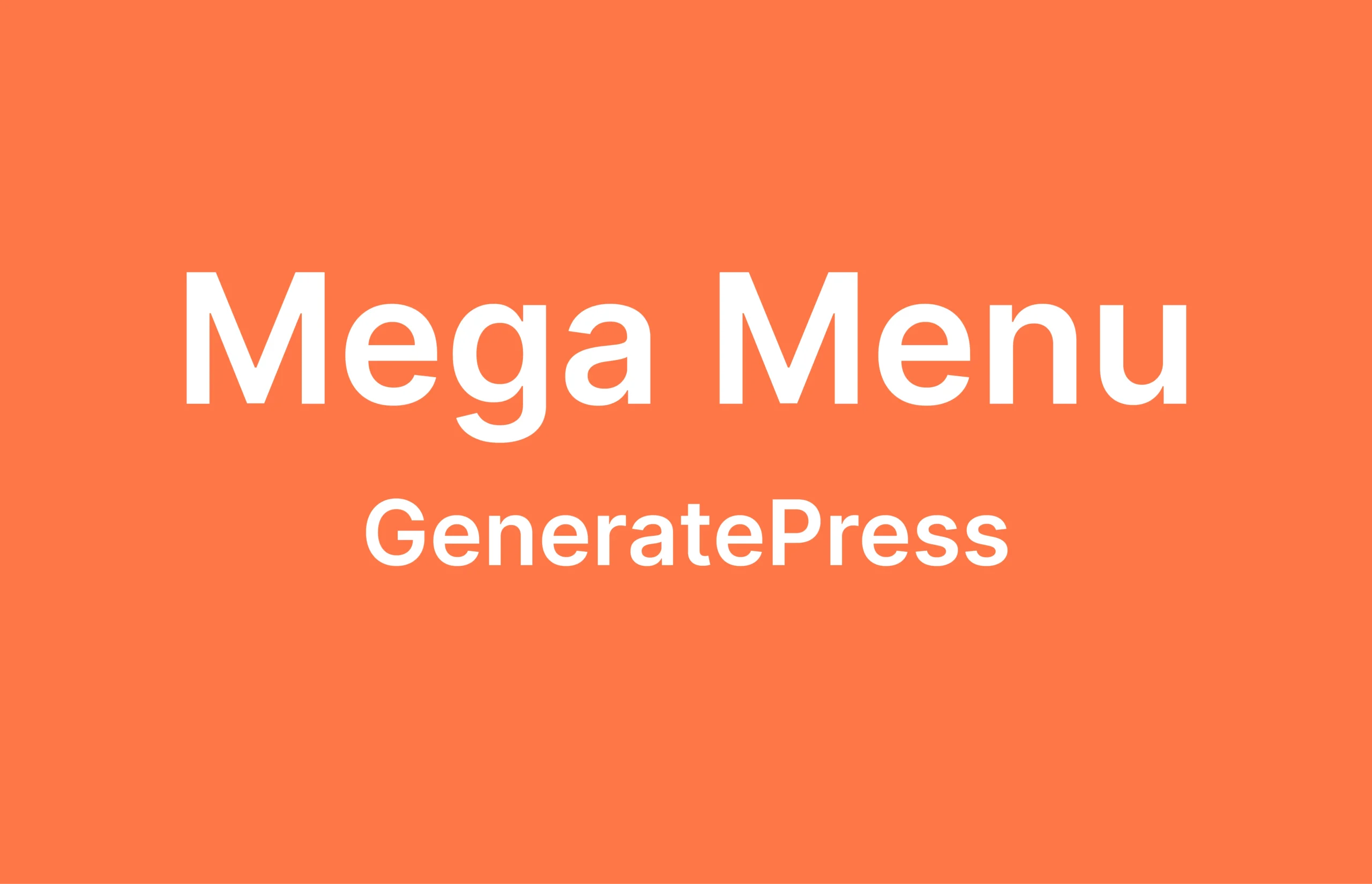 Mega Menu

GeneratePress